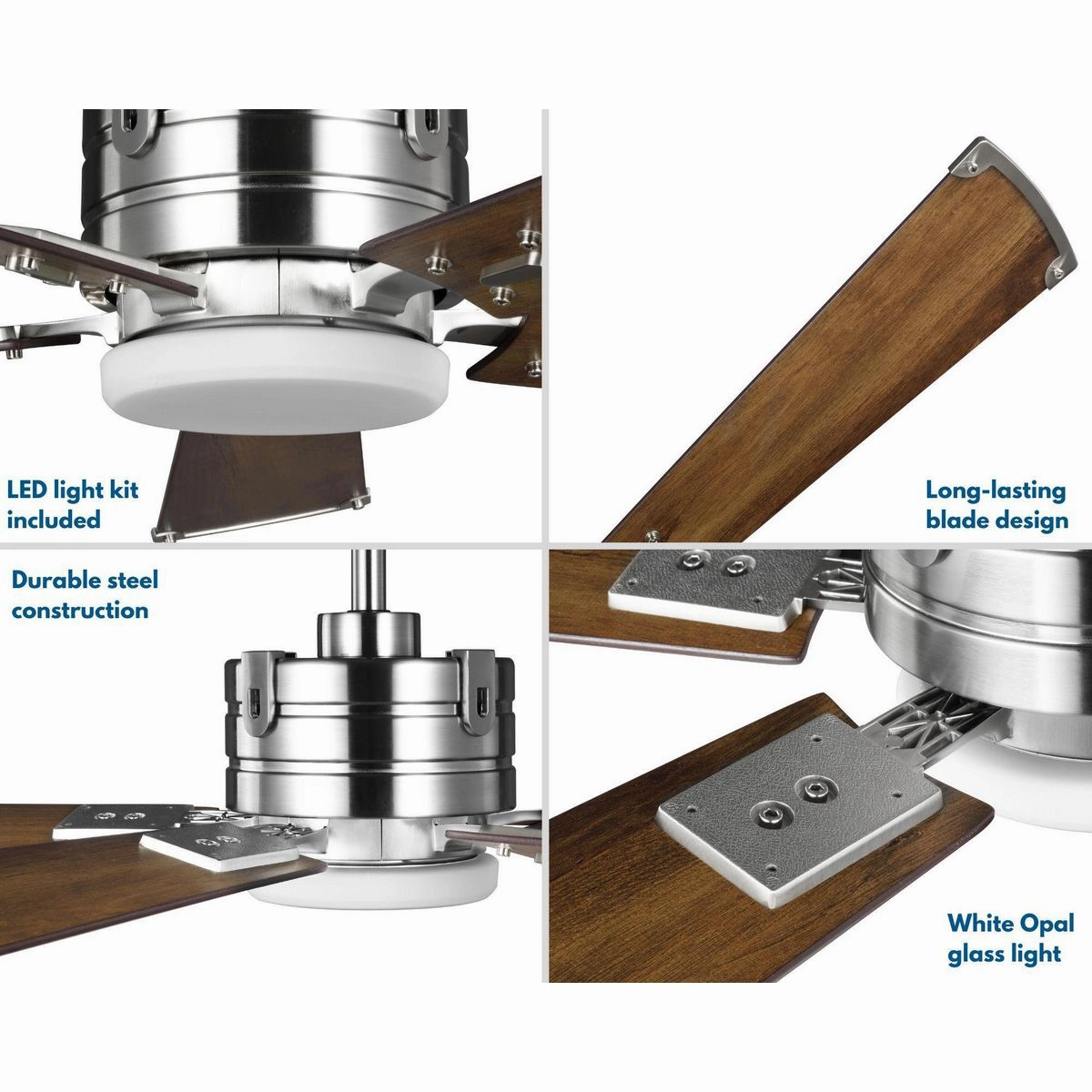 LED light kit included

Long-lasting blade design

Durable steel construction

White Opal glass light