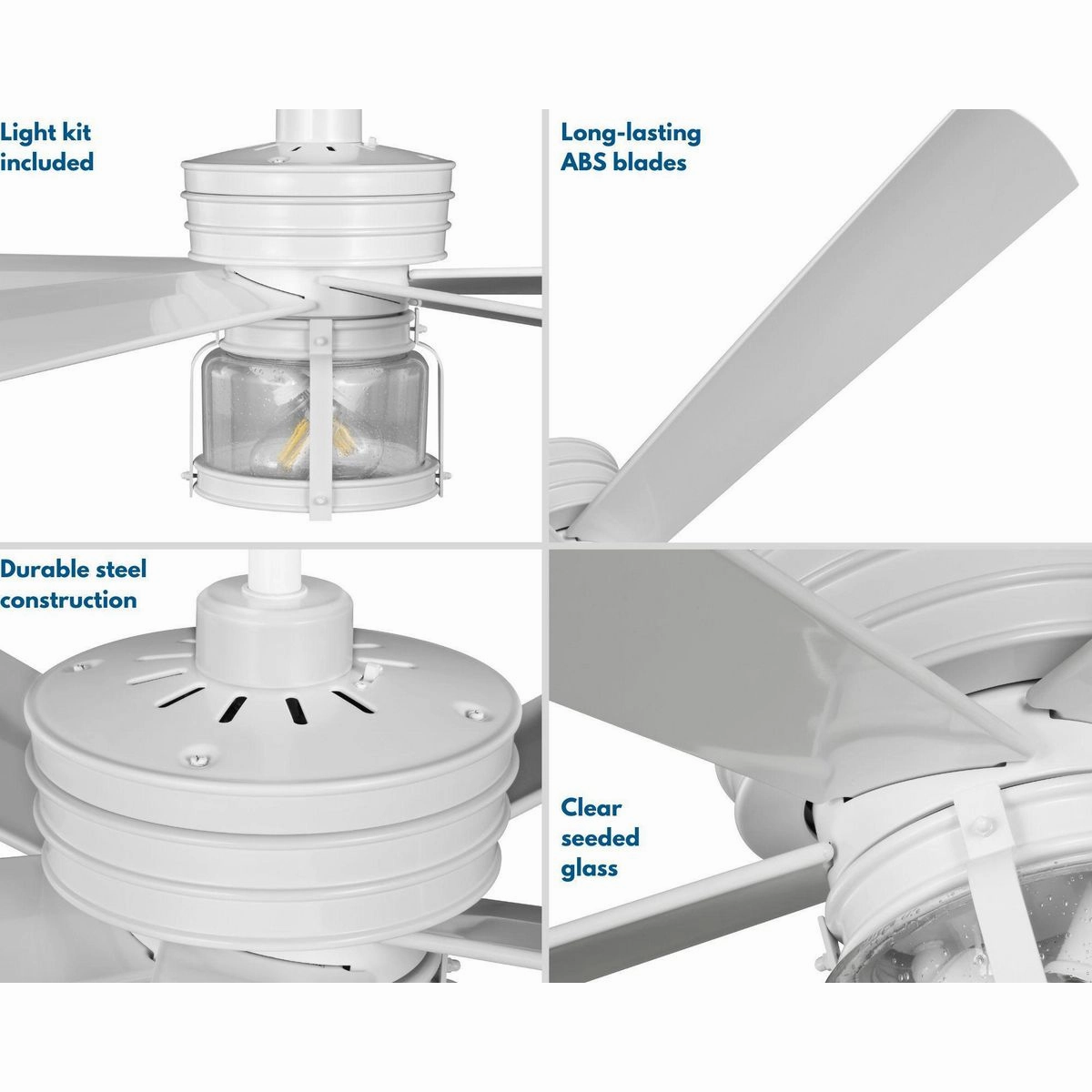 Light kit included

Long-lasting ABS blades

Durable steel construction

Clear seeded glass